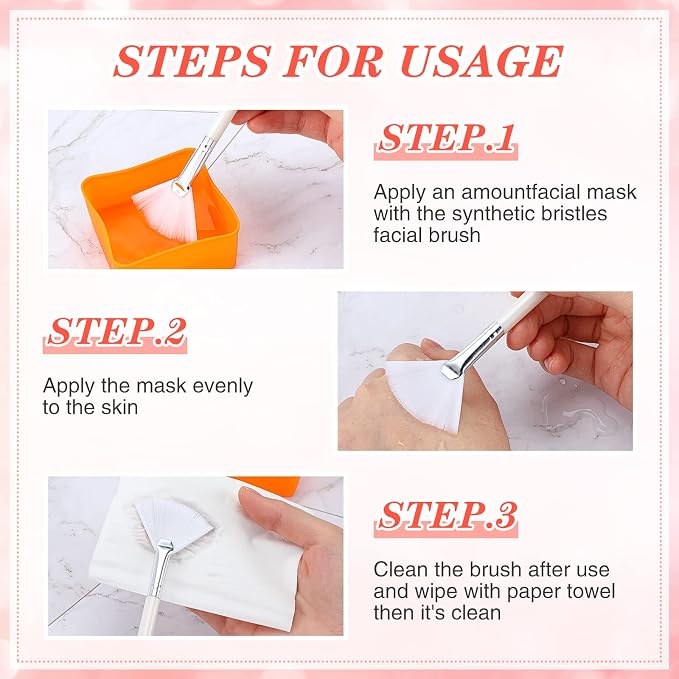 STEPS FOR USAGE

STEP.1

Apply an amountfacial mask with the synthetic bristles facial brush

STEP.2

Apply the mask evenly to the skin

STEP.3

Clean the brush after use and wipe with paper towel then it's clean