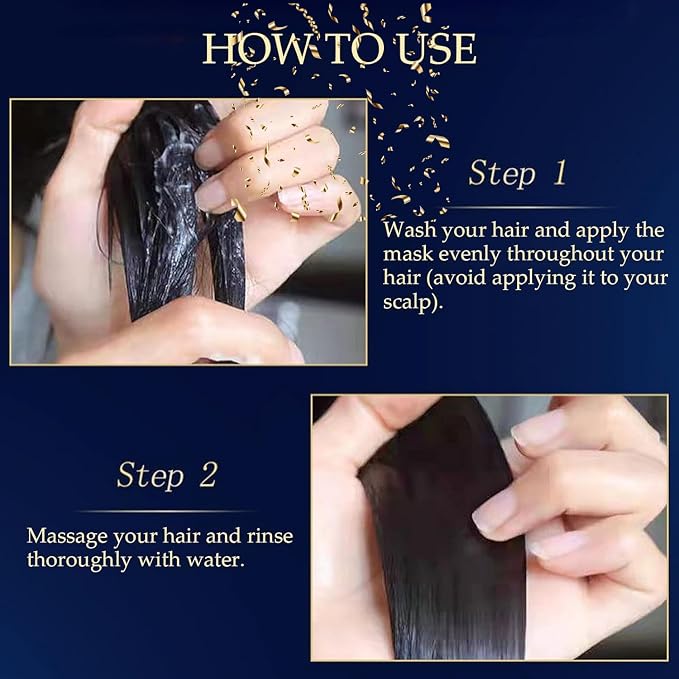 HOW TO USE

Step 1

Wash your hair and apply the mask evenly throughout your hair (avoid applying it to your scalp).

Step 2

Massage your hair and rinse thoroughly with water.