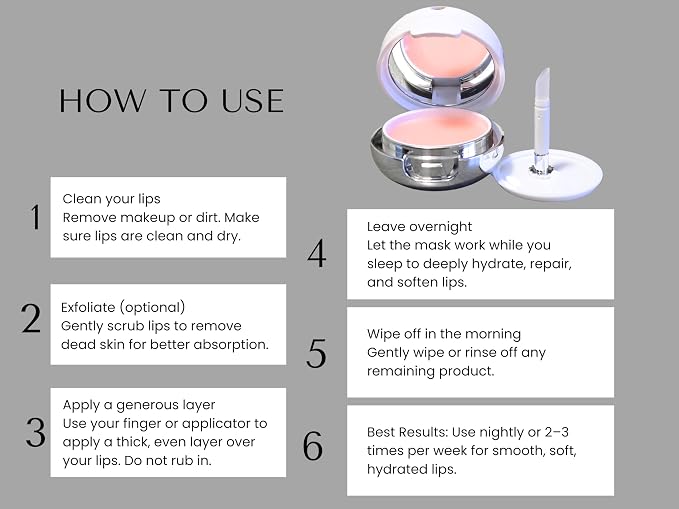 HOW TO USE

1
Clean your lips
Remove makeup or dirt. Make sure lips are clean and dry.

2
Exfoliate (optional)
Gently scrub lips to remove dead skin for better absorption.

3
Apply a generous layer
Use your finger or applicator to apply a thick, even layer over your lips. Do not rub in.

4
Leave overnight
Let the mask work while you sleep to deeply hydrate, repair, and soften lips.

5
Wipe off in the morning
Gently wipe or rinse off any remaining product.

6
Best Results: Use nightly or 2–3 times per week for smooth, soft, hydrated lips.