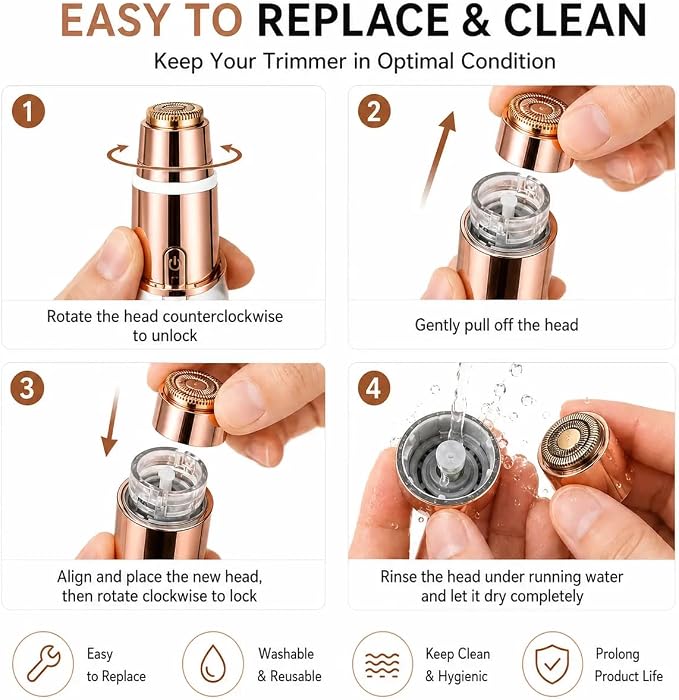 EASY TO REPLACE & CLEAN

Keep Your Trimmer in Optimal Condition

1

Rotate the head counterclockwise to unlock

2

Gently pull off the head

3

Align and place the new head, then rotate clockwise to lock

4

Rinse the head under running water and let it dry completely

Easy to Replace

Washable & Reusable

Keep Clean & Hygienic

Prolong Product Life