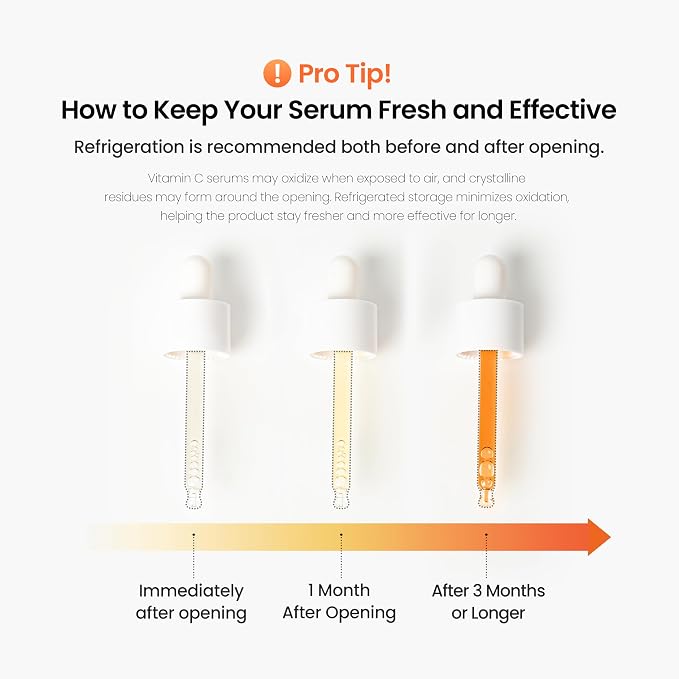 ! Pro Tip!

How to Keep Your Serum Fresh and Effective

Refrigeration is recommended both before and after opening.

Vitamin C serums may oxidize when exposed to air, and crystalline residues may form around the opening. Refrigerated storage minimizes oxidation, helping the product stay fresher and more effective for longer.

Immediately after opening

1 Month After Opening

After 3 Months or Longer