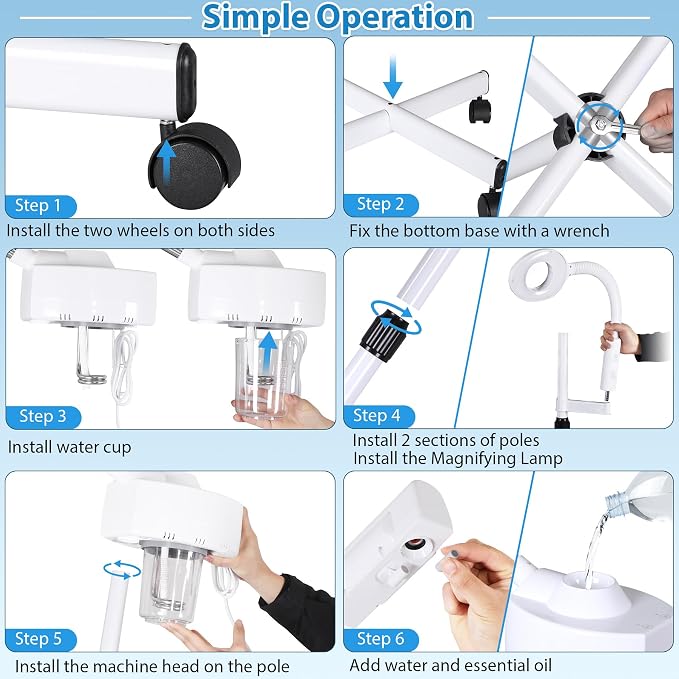 Simple Operation

Step 1
Install the two wheels on both sides

Step 2
Fix the bottom base with a wrench

Step 3
Install water cup

Step 4
Install 2 sections of poles
Install the Magnifying Lamp

Step 5
Install the machine head on the pole

Step 6
Add water and essential oil