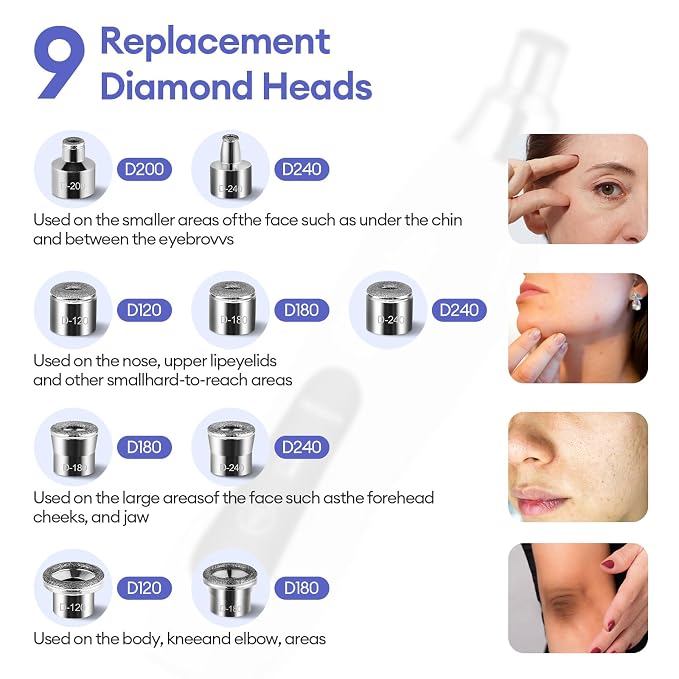 9 Replacement Diamond Heads

D-200 D200 D-240 D240

Used on the smaller areas ofthe face such as under the chin and between the eyebrovvs

D-120 D120 D-180 D180 D-240 D240

Used on the nose, upper lipeyelids and other smallhard-to-reach areas

D-180 D180 D-240 D240

Used on the large areasof the face such asthe forehead cheeks, and jaw

D-120 D120 D-180 D180

Used on the body, kneeand elbow, areas