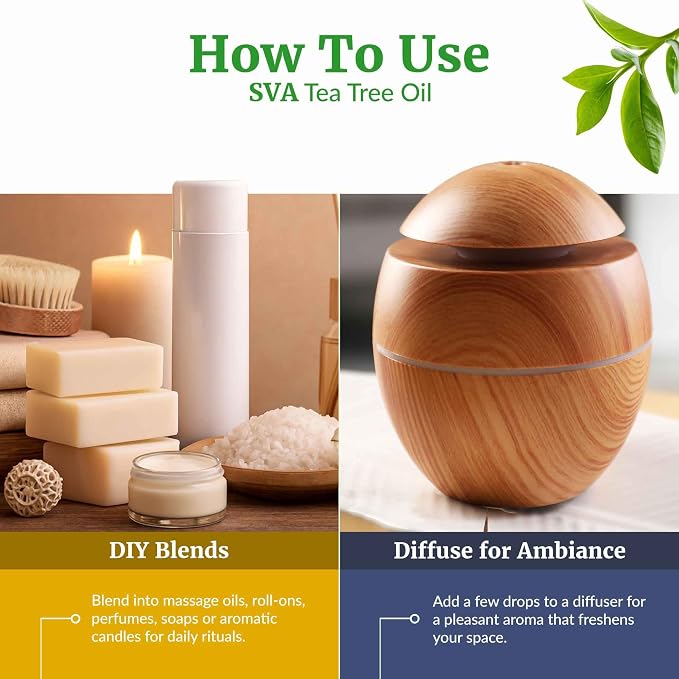 How To Use
SVA Tea Tree Oil

DIY Blends

Blend into massage oils, roll-ons, perfumes, soaps or aromatic candles for daily rituals.

Diffuse for Ambiance

Add a few drops to a diffuser for a pleasant aroma that freshens your space.