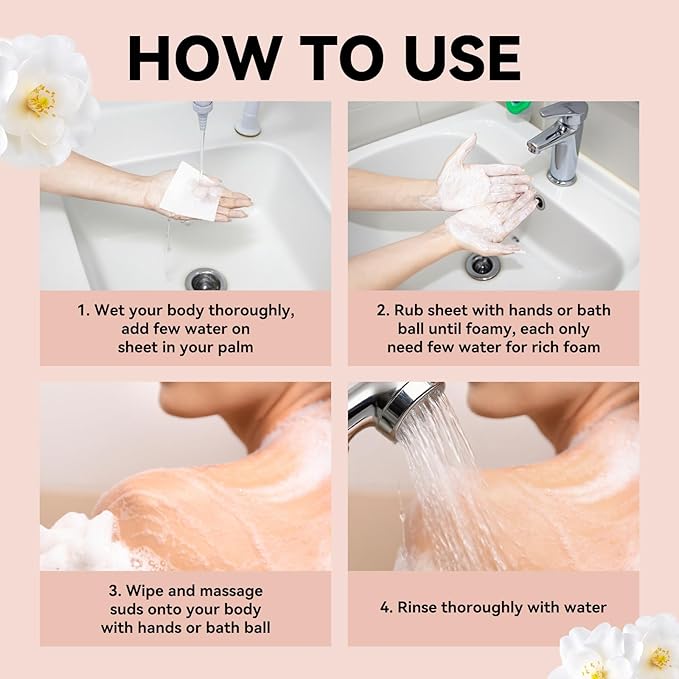 HOW TO USE

1. Wet your body thoroughly, add few water on sheet in your palm

2. Rub sheet with hands or bath ball until foamy, each only need few water for rich foam

3. Wipe and massage suds onto your body with hands or bath ball

4. Rinse thoroughly with water