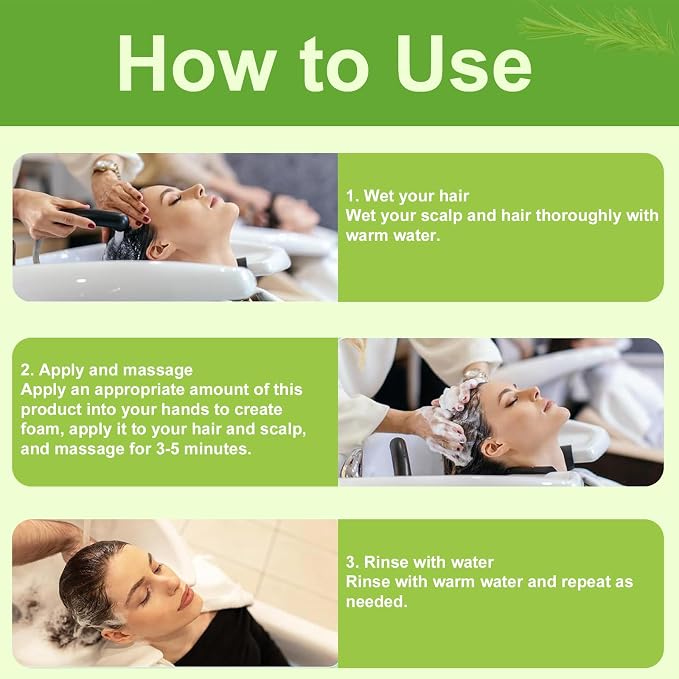 How to Use

1. Wet your hair
Wet your scalp and hair thoroughly with warm water.

2. Apply and massage
Apply an appropriate amount of this product into your hands to create foam, apply it to your hair and scalp, and massage for 3-5 minutes.

3. Rinse with water
Rinse with warm water and repeat as needed.