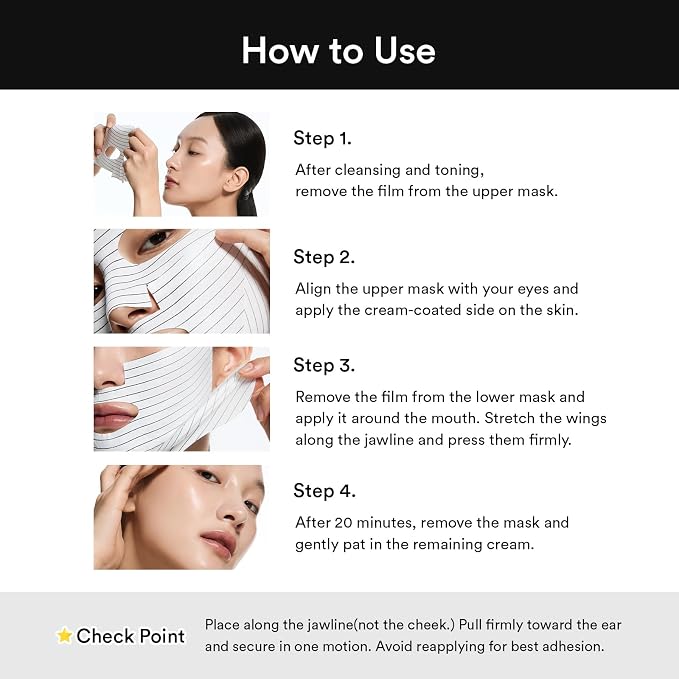 How to Use

Step 1.

After cleansing and toning, remove the film from the upper mask.

Step 2.

Align the upper mask with your eyes and apply the cream-coated side on the skin.

Step 3.

Remove the film from the lower mask and apply it around the mouth. Stretch the wings along the jawline and press them firmly.

Step 4.

After 20 minutes, remove the mask and gently pat in the remaining cream.

Check Point

Place along the jawline(not the cheek.) Pull firmly toward the ear and secure in one motion. Avoid reapplying for best adhesion.