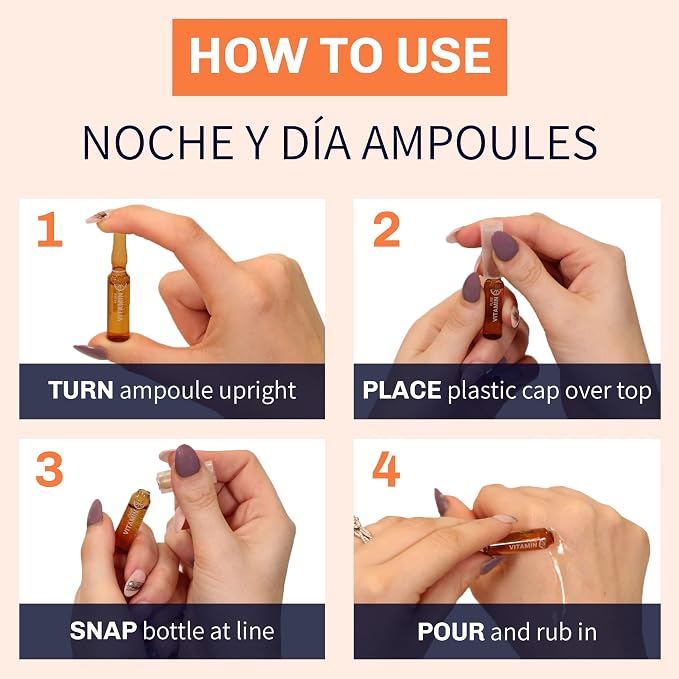 HOW TO USE

NOCHE Y DÍA AMPOULES

1

VITAMIN

TURN ampoule upright

2

VITAMIN

PLACE plastic cap over top

3

VITAMIN

SNAP bottle at line

4

VITAMIN

POUR and rub in