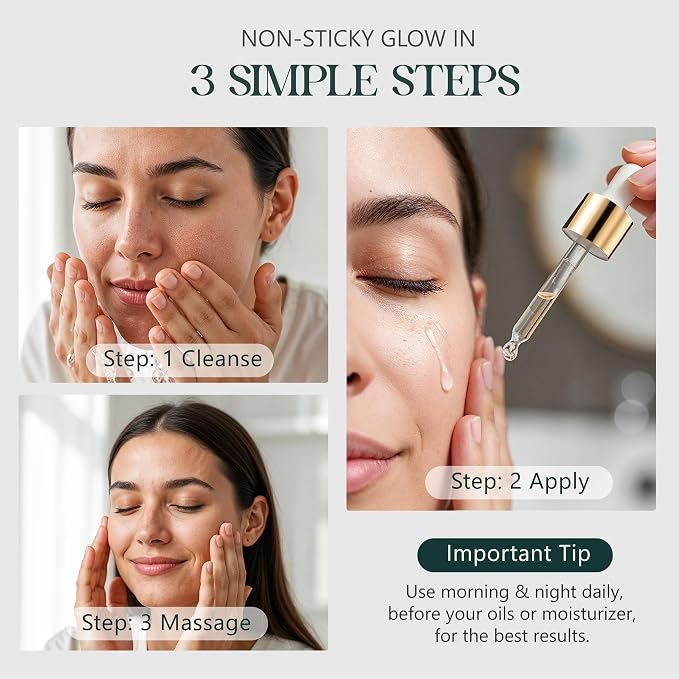 NON-STICKY GLOW IN
3 SIMPLE STEPS

Step: 1 Cleanse

Step: 2 Apply

Step: 3 Massage

Important Tip

Use morning & night daily, before your oils or moisturizer, for the best results.