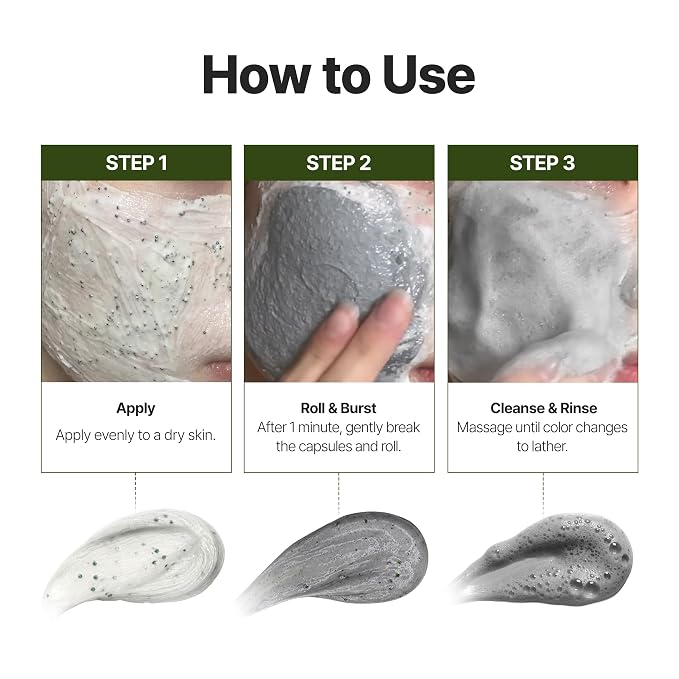 How to Use

STEP 1

Apply
Apply evenly to a dry skin.

STEP 2

Roll & Burst
After 1 minute, gently break the capsules and roll.

STEP 3

Cleanse & Rinse
Massage until color changes to lather.