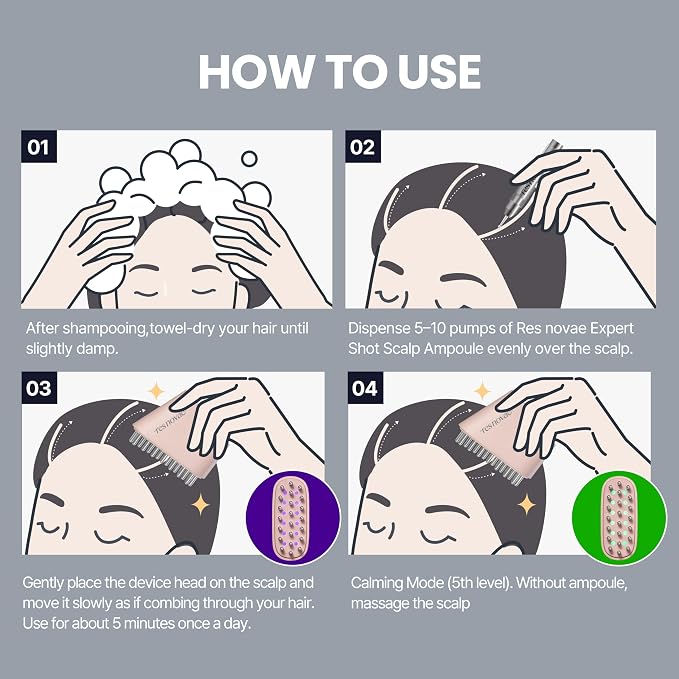 HOW TO USE

01

After shampooing,towel-dry your hair until slightly damp.

02

Dispense 5–10 pumps of Res novae Expert Shot Scalp Ampoule evenly over the scalp.

03

res novae

Gently place the device head on the scalp and move it slowly as if combing through your hair. Use for about 5 minutes once a day.

04

res novae

Calming Mode (5th level). Without ampoule, massage the scalp