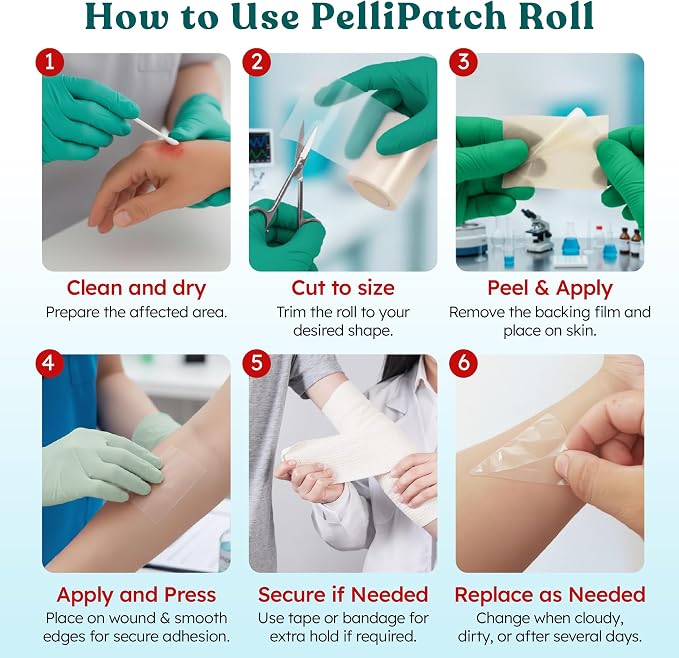 How to Use PelliPatch Roll

1

Clean and dry
Prepare the affected area.

2

Cut to size
Trim the roll to your desired shape.

3

Peel & Apply
Remove the backing film and place on skin.

4

Apply and Press
Place on wound & smooth edges for secure adhesion.

5

Secure if Needed
Use tape or bandage for extra hold if required.

6

Replace as Needed
Change when cloudy, dirty, or after several days.