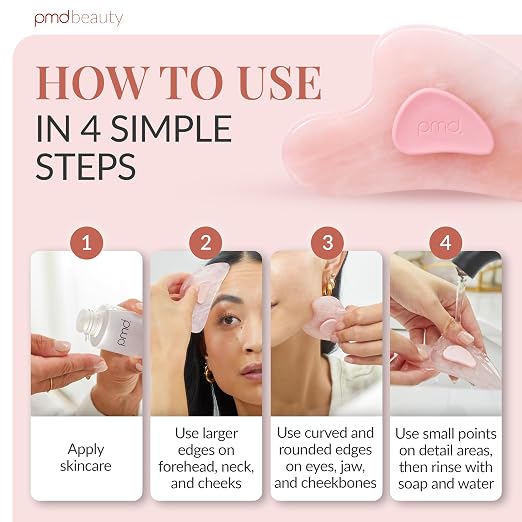 pmdbeauty

HOW TO USE
IN 4 SIMPLE STEPS

pmd

1
pmd
Apply skincare

2
Use larger edges on forehead, neck, and cheeks

3
Use curved and rounded edges on eyes, jaw, and cheekbones

4
Use small points on detail areas, then rinse with soap and water