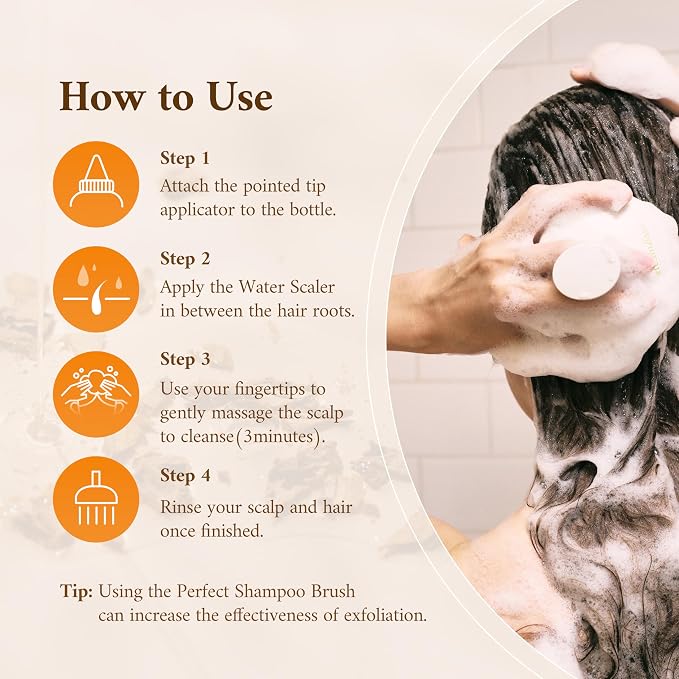 How to Use

Step 1
Attach the pointed tip applicator to the bottle.

Step 2
Apply the Water Scaler in between the hair roots.

Step 3
Use your fingertips to gently massage the scalp to cleanse(3minutes).

Step 4
Rinse your scalp and hair once finished.

Tip: Using the Perfect Shampoo Brush can increase the effectiveness of exfoliation.